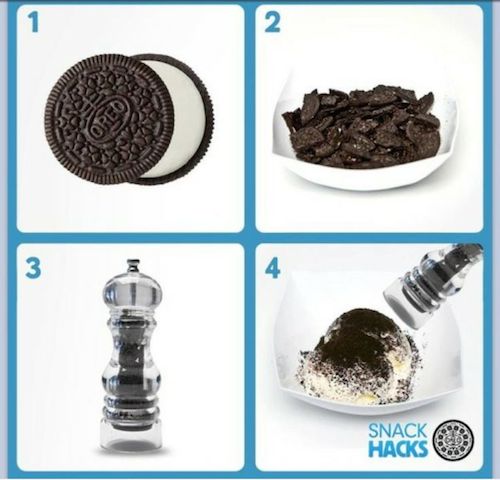 1

OREO

2

3

4

SNACK HACKS