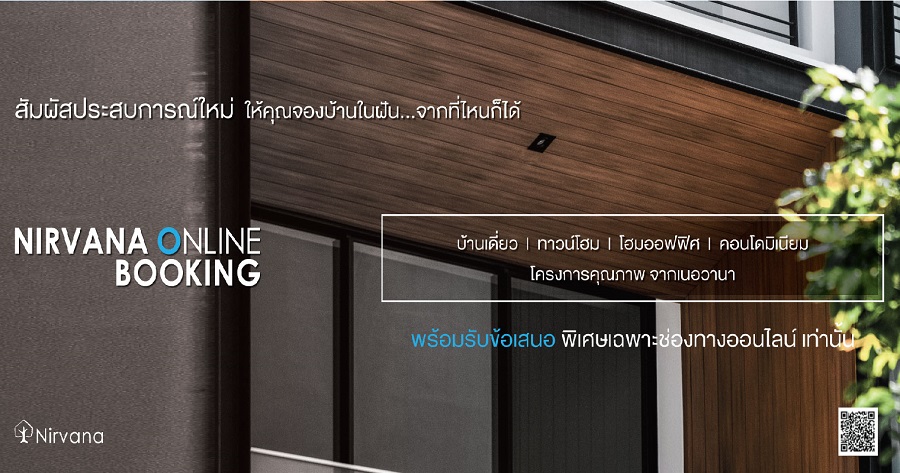 สัมผัสประสบการณ์ใหม่ ให้คุณจองบ้านในฝัน...จากที่ไหนก็ได้

NIRVANA ONLINE
BOOKING

บ้านเดี่ยว | ทาวน์โฮม | โฮมออฟฟิศ | คอนโดมิเนียม
โครงการคุณภาพ จากเนอวานา

พร้อมรับข้อเสนอ พิเศษเฉพาะช่องทางออนไลน์ เท่านั้น

Nirvana